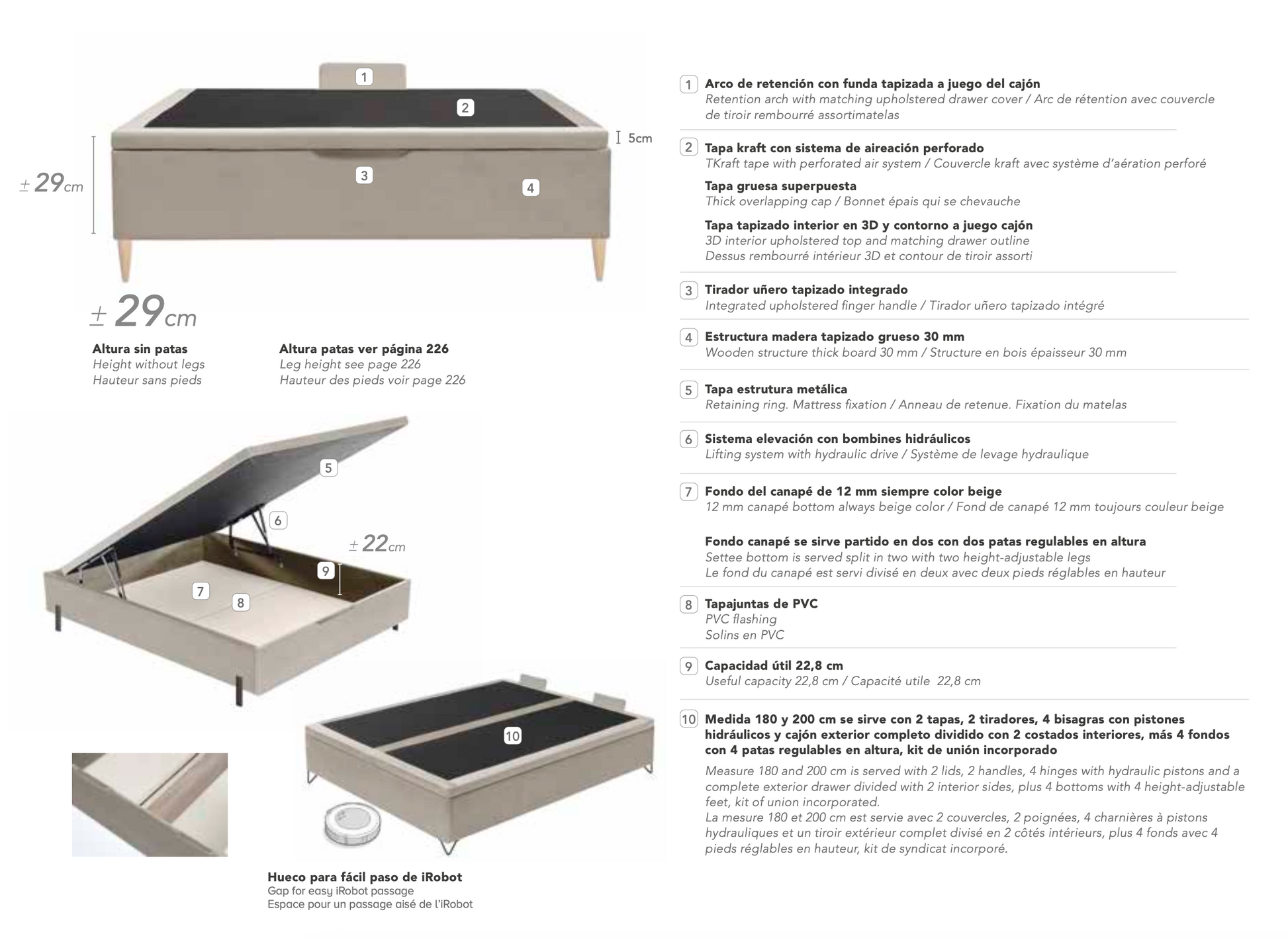 1

2

5cm

± 29cm

3

4

± 29cm

Altura sin patas
Height without legs
Hauteur sans pieds

Altura patas ver página 226
Leg height see page 226
Hauteur des pieds voir page 226

5

6

± 22cm

9

7

8

10

Hueco para fácil paso de iRobot
Gap for easy iRobot passage
Espace pour un passage aisé de l'iRobot

1 Arco de retención con funda tapizada a juego del cajón
Retention arch with matching upholstered drawer cover / Arc de rétention avec couvercle de tiroir rembourré assortimatelas

2 Tapa kraft con sistema de aireación perforado
TKraft tape with perforated air system / Couvercle kraft avec système d'aération perforé

Tapa gruesa superpuesta
Thick overlapping cap / Bonnet épais qui se chevauche

Tapa tapizado interior en 3D y contorno a juego cajón
3D interior upholstered top and matching drawer outline
Dessus rembourré intérieur 3D et contour de tiroir assorti

3 Tirador uñero tapizado integrado
Integrated upholstered finger handle / Tirador uñero tapizado intégré

4 Estructura madera tapizado grueso 30 mm
Wooden structure thick board 30 mm / Structure en bois épaisseur 30 mm

5 Tapa estrutura metálica
Retaining ring. Mattress fixation / Anneau de retenue. Fixation du matelas

6 Sistema elevación con bombines hidráulicos
Lifting system with hydraulic drive / Système de levage hydraulique

7 Fondo del canapé de 12 mm siempre color beige
12 mm canapé bottom always beige color / Fond de canapé 12 mm toujours couleur beige

Fondo canapé se sirve partido en dos con dos patas regulables en altura
Settee bottom is served split in two with two height-adjustable legs
Le fond du canapé est servi divisé en deux avec deux pieds réglables en hauteur

8 Tapajuntas de PVC
PVC flashing
Solins en PVC

9 Capacidad útil 22,8 cm
Useful capacity 22,8 cm / Capacité utile 22,8 cm

10 Medida 180 y 200 cm se sirve con 2 tapas, 2 tiradores, 4 bisagras con pistones hidráulicos y cajón exterior completo dividido con 2 costados interiores, más 4 fondos con 4 patas regulables en altura, kit de unión incorporado
Measure 180 and 200 cm is served with 2 lids, 2 handles, 4 hinges with hydraulic pistons and a complete exterior drawer divided with 2 interior sides, plus 4 bottoms with 4 height-adjustable feet, kit of union incorporated.
La mesure 180 et 200 cm est servie avec 2 couvercles, 2 poignées, 4 charnières à pistons hydrauliques et un tiroir extérieur complet divisé en 2 côtés intérieurs, plus 4 fonds avec 4 pieds réglables en hauteur, kit de syndicat incorporé.